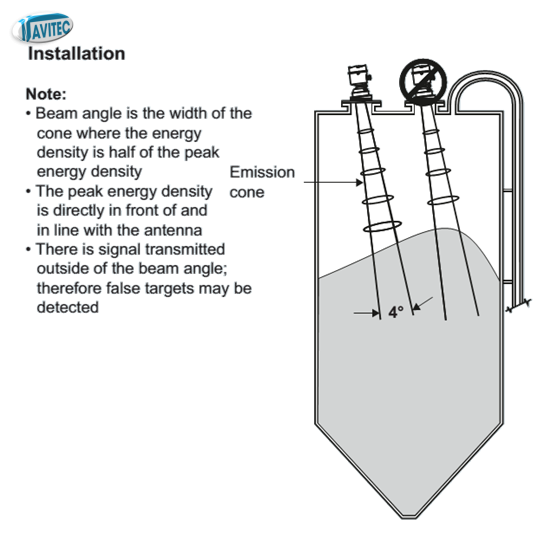 AVITEC

Installation

Note:
• Beam angle is the width of the cone where the energy density is half of the peak energy density
• The peak energy density is directly in front of and in line with the antenna
• There is signal transmitted outside of the beam angle; therefore false targets may be detected

Emission cone

4°